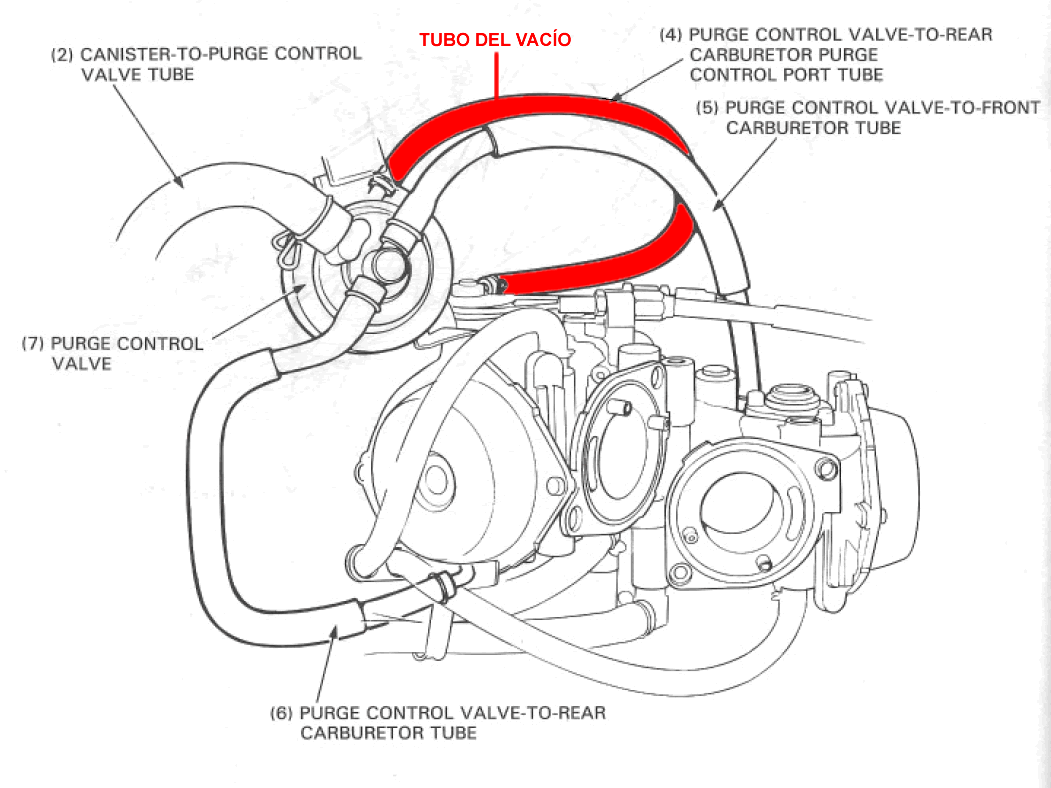 (2) CANISTER-TO-PURGE CONTROL VALVE TUBE

TUBO DEL VACÍO

(4) PURGE CONTROL VALVE-TO-REAR CARBURETOR PURGE CONTROL PORT TUBE

(5) PURGE CONTROL VALVE-TO-FRONT CARBURETOR TUBE

(7) PURGE CONTROL VALVE

(6) PURGE CONTROL VALVE-TO-REAR CARBURETOR TUBE